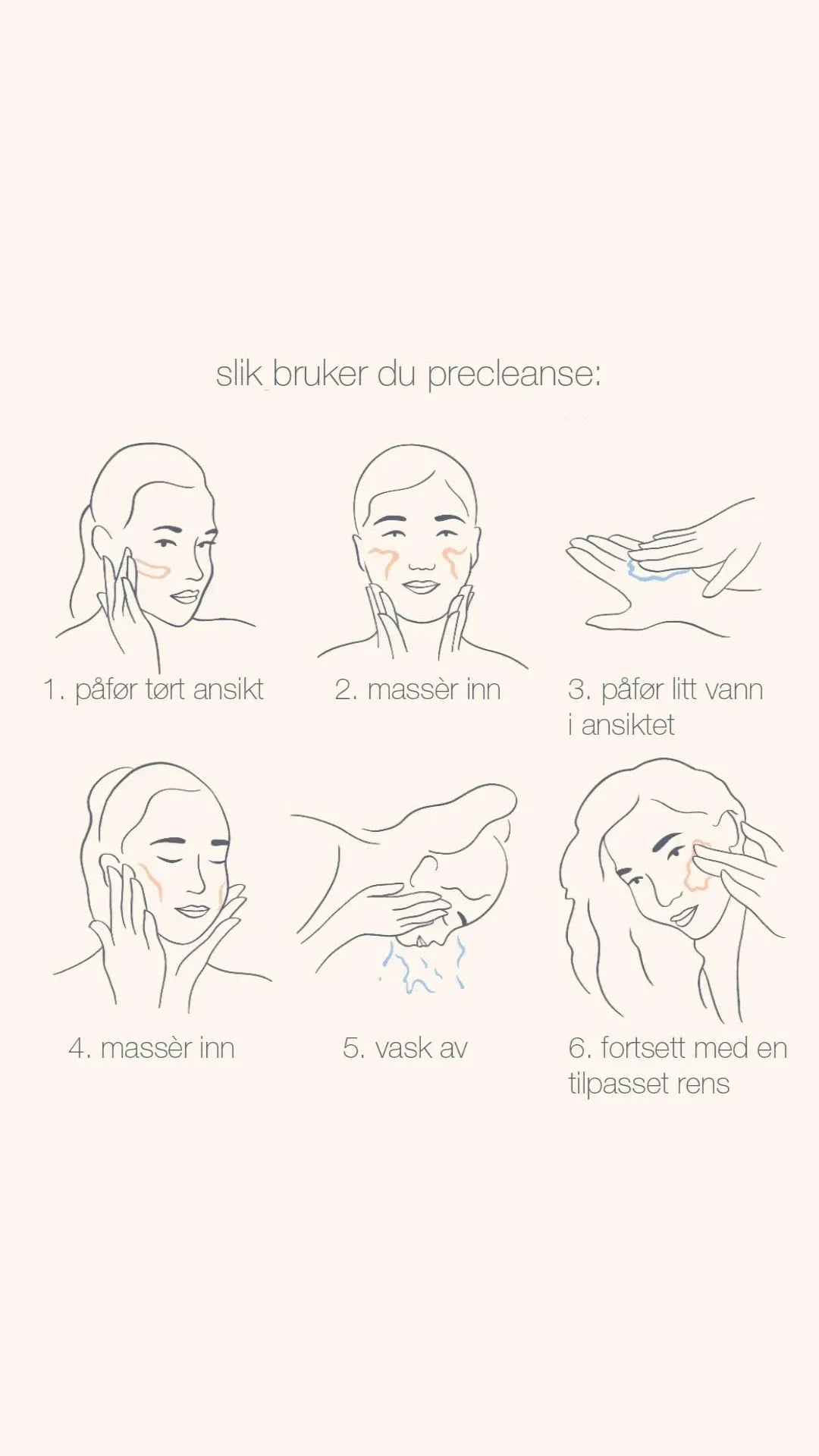 slik bruker du precleanse:

1. påfør tørt ansikt

2. massèr inn

3. påfør litt vann i ansiktet

4. massèr inn

5. vask av

6. fortsett med en tilpasset rens